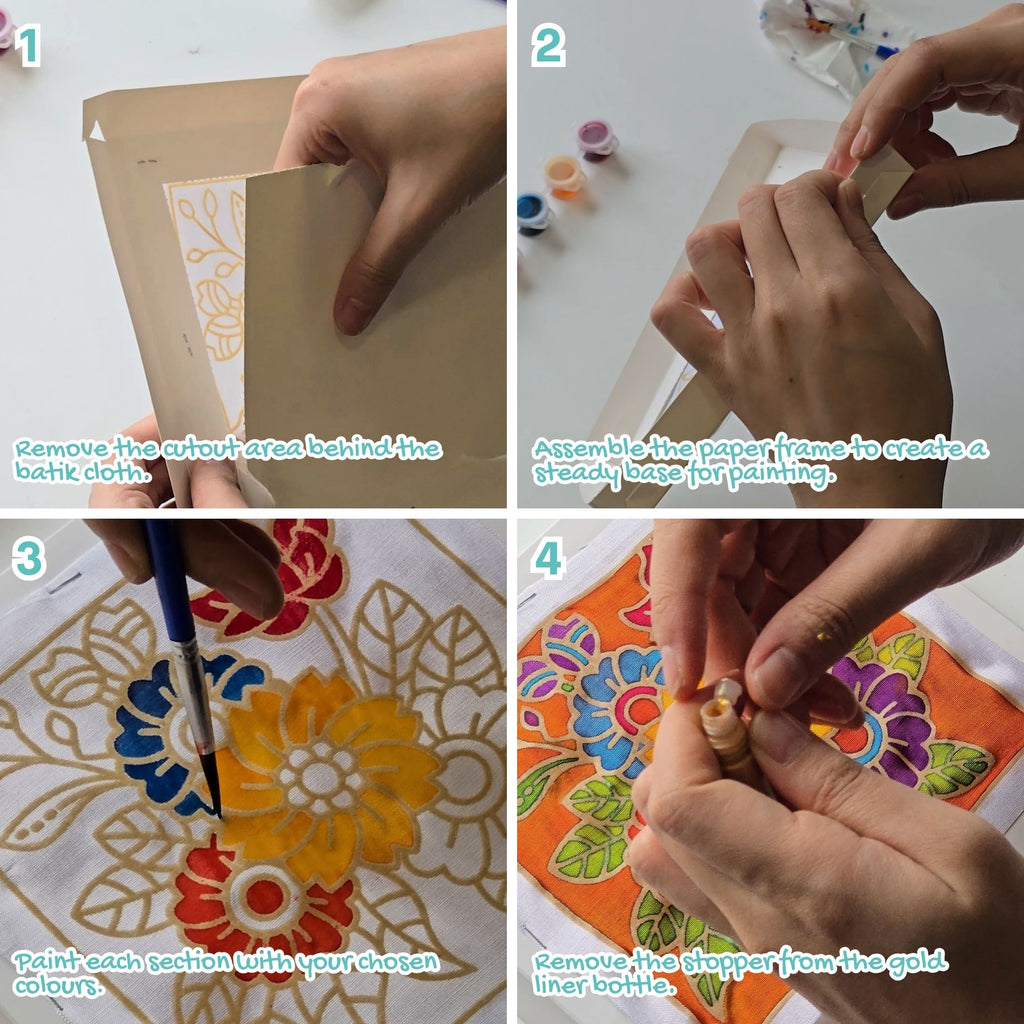 1

Remove the cutout area behind the batik cloth.

2

Assemble the paper frame to create a steady base for painting.

3

Paint each section with your chosen colours.

4

Remove the stopper from the gold liner bottle.