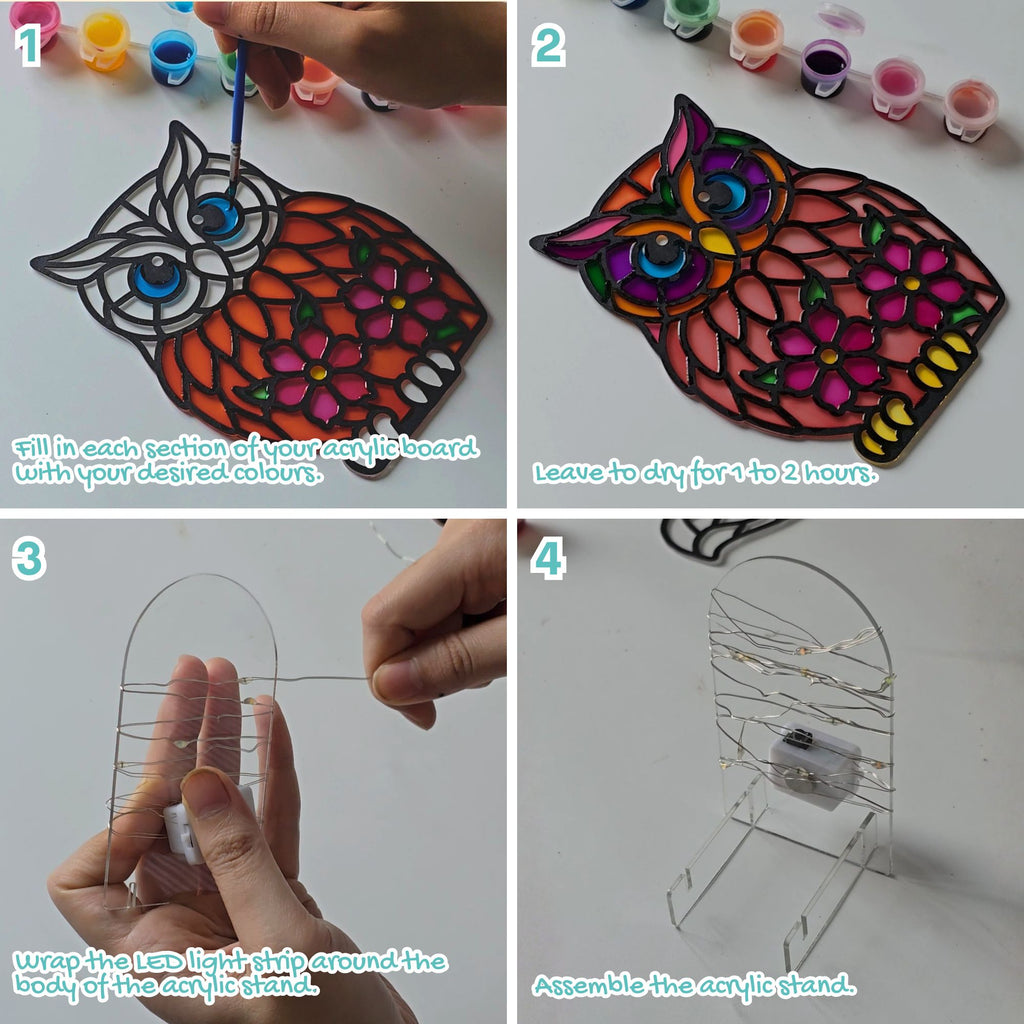 1

Fill in each section of your acrylic board with your desired colours.

2

Leave to dry for 1 to 2 hours.

3

Wrap the LED light strip around the body of the acrylic stand.

4

Assemble the acrylic stand.